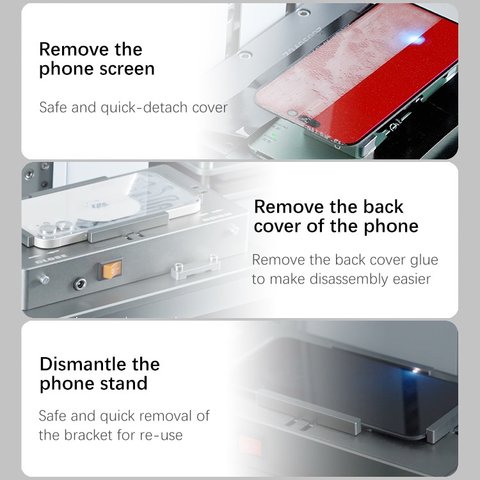 Remove the phone screen

Safe and quick-detach cover

Remove the back cover of the phone

Remove the back cover glue to make disassembly easier

Dismantle the phone stand

Safe and quick removal of the bracket for re-use